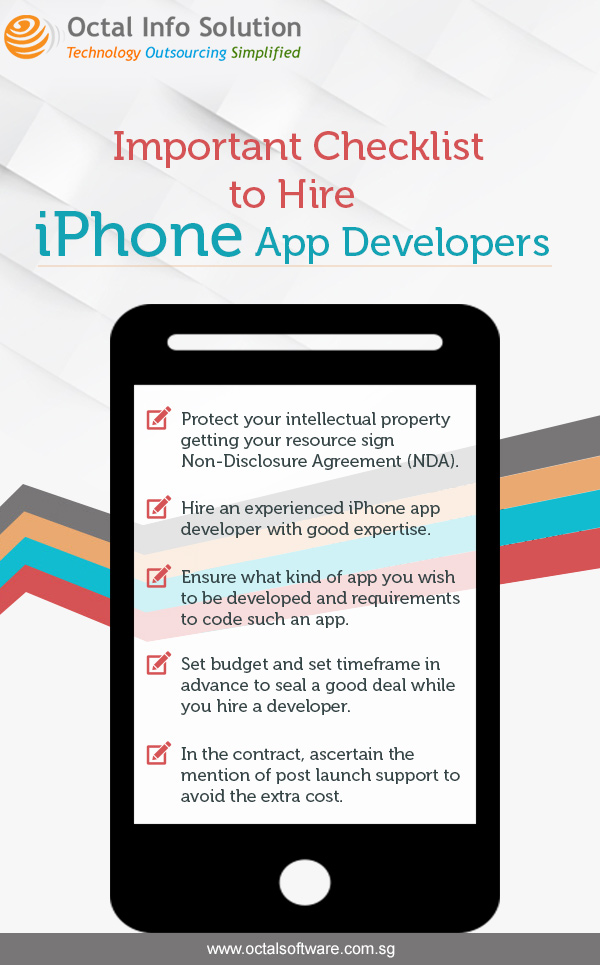 Octal Info Solution
Technology Outsourcing Simplified

Important Checklist to Hire iPhone App Developers

Protect your intellectual property getting your resource sign Non-Disclosure Agreement (NDA).

Hire an experienced iPhone app developer with good expertise.

Ensure what kind of app you wish to be developed and requirements to code such an app.

Set budget and set timeframe in advance to seal a good deal while you hire a developer.

In the contract, ascertain the mention of post launch support to avoid the extra cost.

www.octalsoftware.com.sg