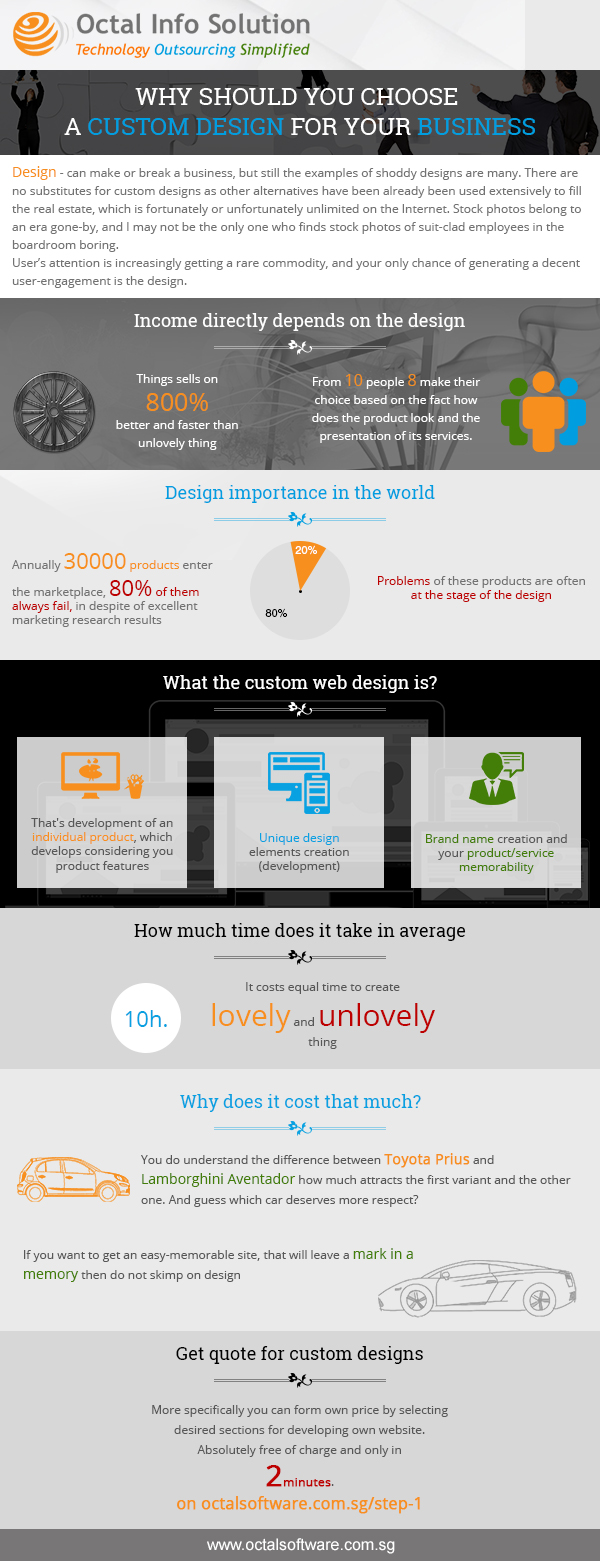 Octal Info Solution
Technology Outsourcing Simplified

WHY SHOULD YOU CHOOSE A CUSTOM DESIGN FOR YOUR BUSINESS

Design - can make or break a business, but still the examples of shoddy designs are many. There are no substitutes for custom designs as other alternatives have been already been used extensively to fill the real estate, which is fortunately or unfortunately unlimited on the Internet. Stock photos belong to an era gone-by, and I may not be the only one who finds stock photos of suit-clad employees in the boardroom boring.
User's attention is increasingly getting a rare commodity, and your only chance of generating a decent user-engagement is the design.

Income directly depends on the design

Things sells on 800% better and faster than unlovely thing

From 10 people 8 make their choice based on the fact how does the product look and the presentation of its services.

Design importance in the world

Annually 30000 products enter the marketplace, 80% of them always fail, in despite of excellent marketing research results

20%

80%

Problems of these products are often at the stage of the design

What the custom web design is?

That's development of an individual product, which develops considering you product features

Unique design elements creation (development)

Brand name creation and your product/service memorability

How much time does it take in average

10h.

It costs equal time to create lovely and unlovely thing

Why does it cost that much?

You do understand the difference between Toyota Prius and Lamborghini Aventador how much attracts the first variant and the other one. And guess which car deserves more respect?

If you want to get an easy-memorable site, that will leave a mark in a memory then do not skimp on design

Get quote for custom designs

More specifically you can form own price by selecting desired sections for developing own website. Absolutely free of charge and only in 2 minutes.
on octalsoftware.com.sg/step-1

www.octalsoftware.com.sg