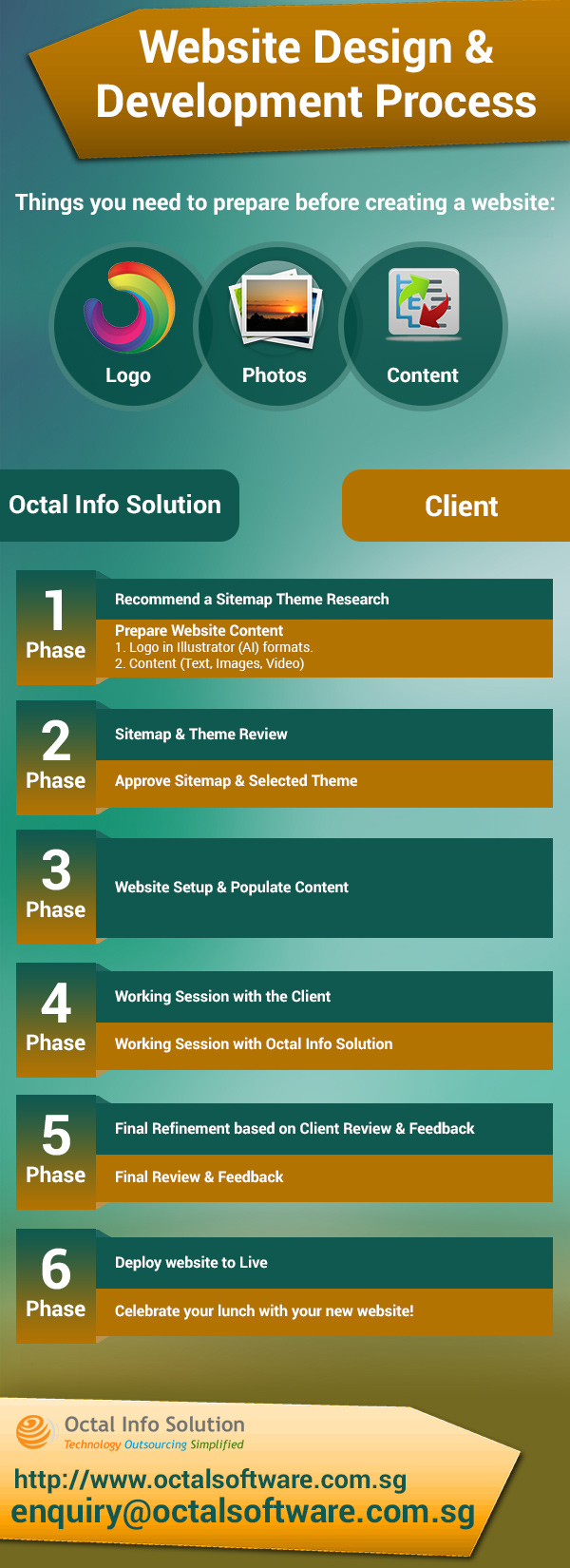 Website Design & Development Process

Things you need to prepare before creating a website:

Logo

Photos

Content

Octal Info Solution

Client

1 Phase

Recommend a Sitemap Theme Research

Prepare Website Content
1. Logo in Illustrator (AI) formats.
2. Content (Text, Images, Video)

2 Phase

Sitemap & Theme Review

Approve Sitemap & Selected Theme

3 Phase

Website Setup & Populate Content

4 Phase

Working Session with the Client

Working Session with Octal Info Solution

5 Phase

Final Refinement based on Client Review & Feedback

Final Review & Feedback

6 Phase

Deploy website to Live

Celebrate your lunch with your new website!

Octal Info Solution
Technology Outsourcing Simplified

http://www.octalsoftware.com.sg
enquiry@octalsoftware.com.sg